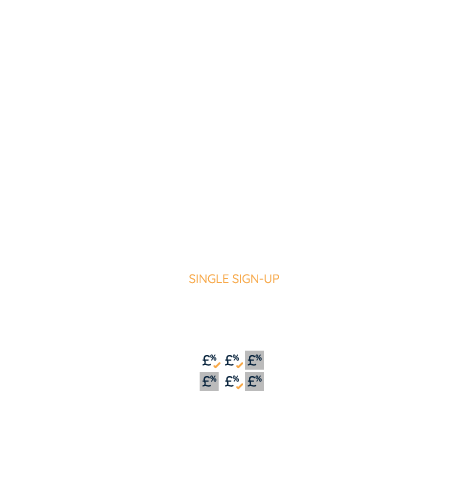 SINGLE SIGN-UP

£% £% £%
£% £% £%